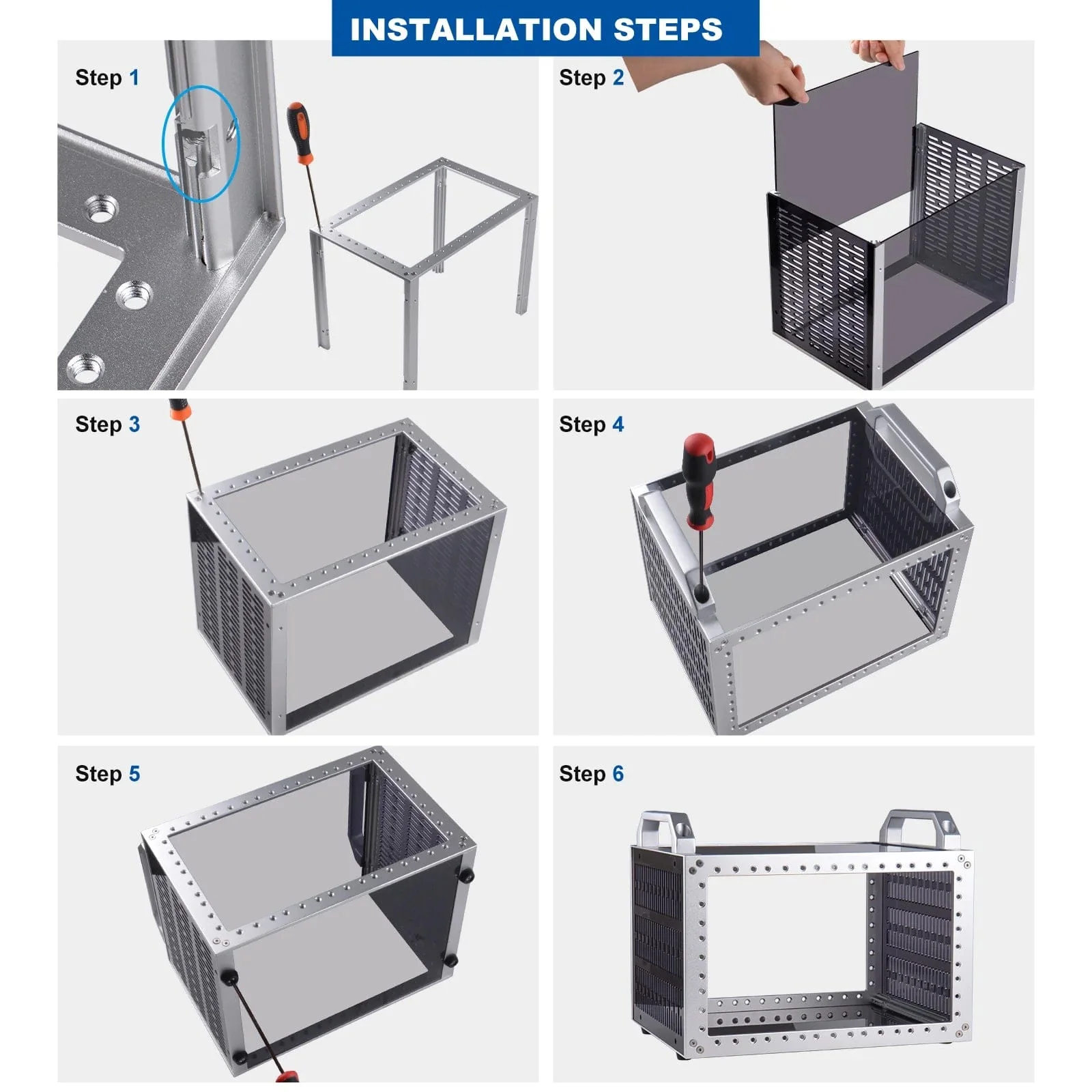 INSTALLATION STEPS

Step 1

Step 2

Step 3

Step 4

Step 5

Step 6